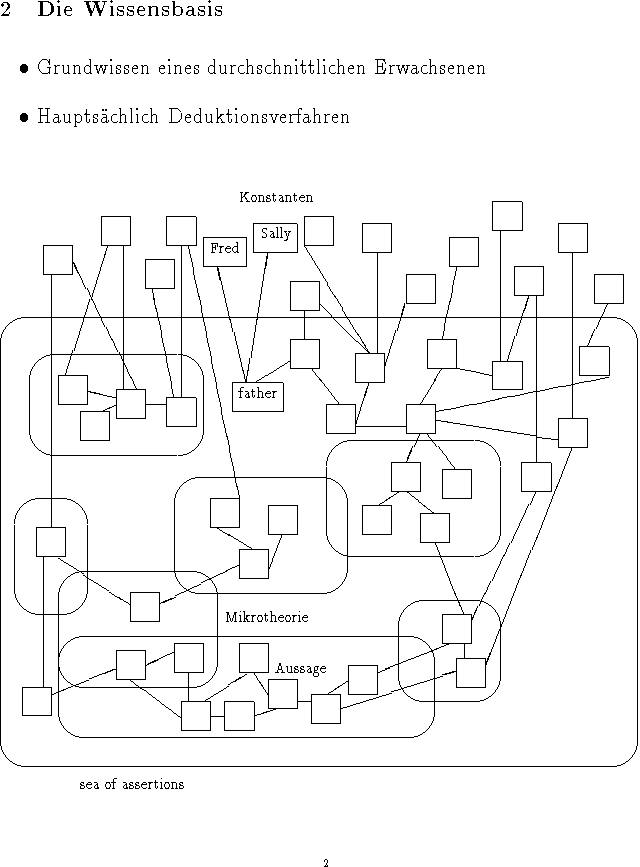 2 Die Wissensbasis

• Grundwissen eines durchschnittlichen Erwachsenen

• Hauptsächlich Deduktionsverfahren

Konstanten

Fred

Sally

father

Mikrotheorie

Aussage

sea of assertions

2